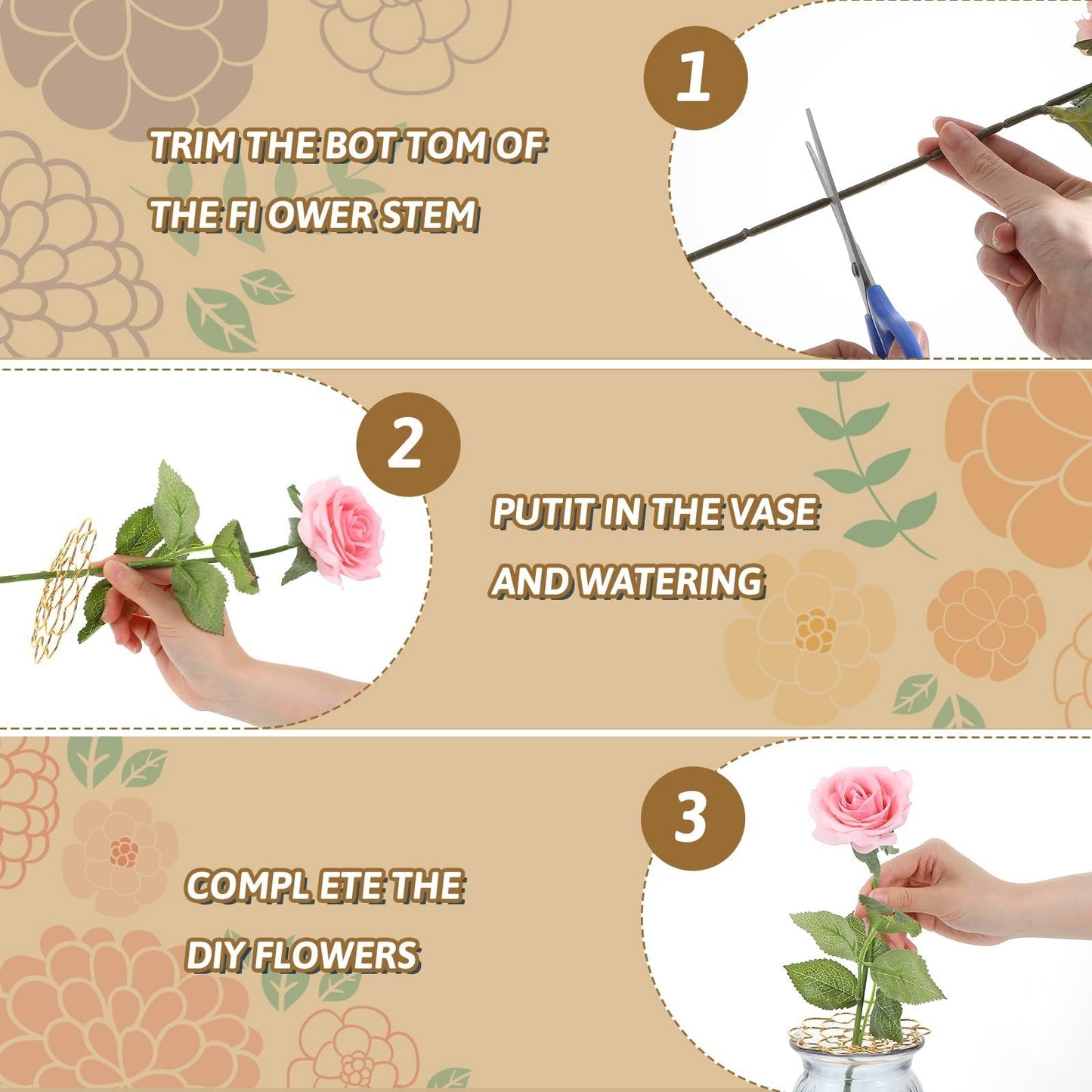 1

TRIM THE BOT TOM OF THE FI OWER STEM

2

PUTIT IN THE VASE AND WATERING

3

COMPL ETE THE DIY FLOWERS