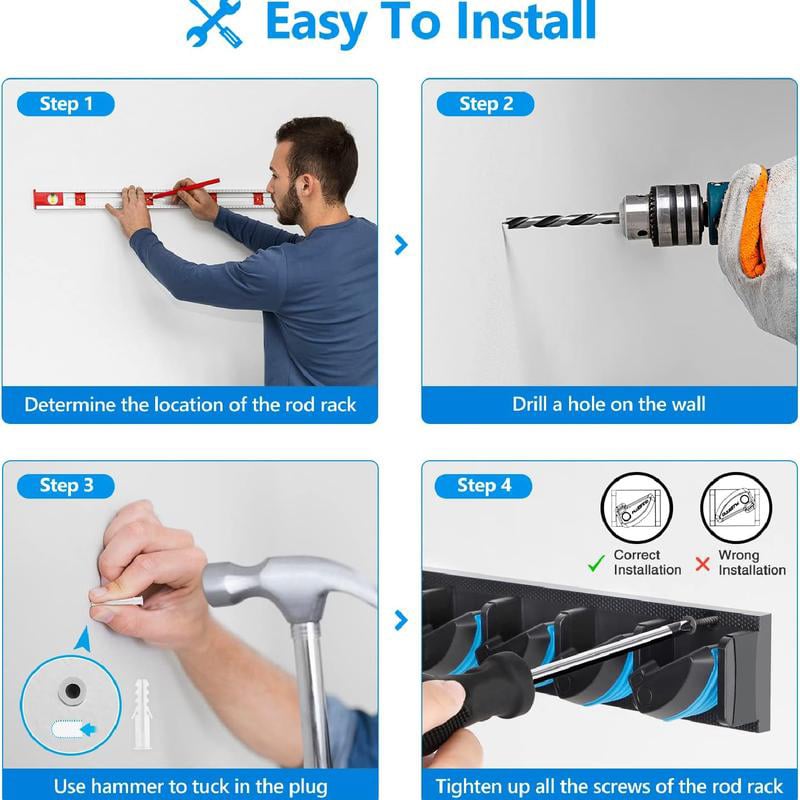 Easy To Install

Step 1

Determine the location of the rod rack

Step 2

Drill a hole on the wall

Step 3

Use hammer to tuck in the plug

Step 4

Correct Installation

Wrong Installation

Tighten up all the screws of the rod rack