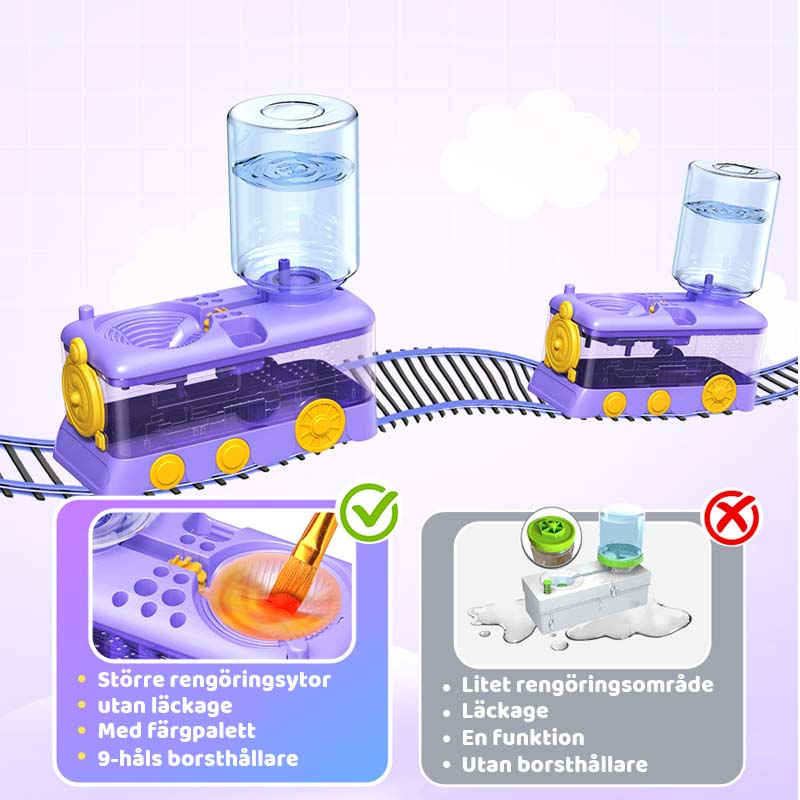 • Större rengöringsytor
• utan läckage
• Med färgpalett
• 9-håls borsthållare

• Litet rengöringsområde
• Läckage
• En funktion
• Utan borsthållare