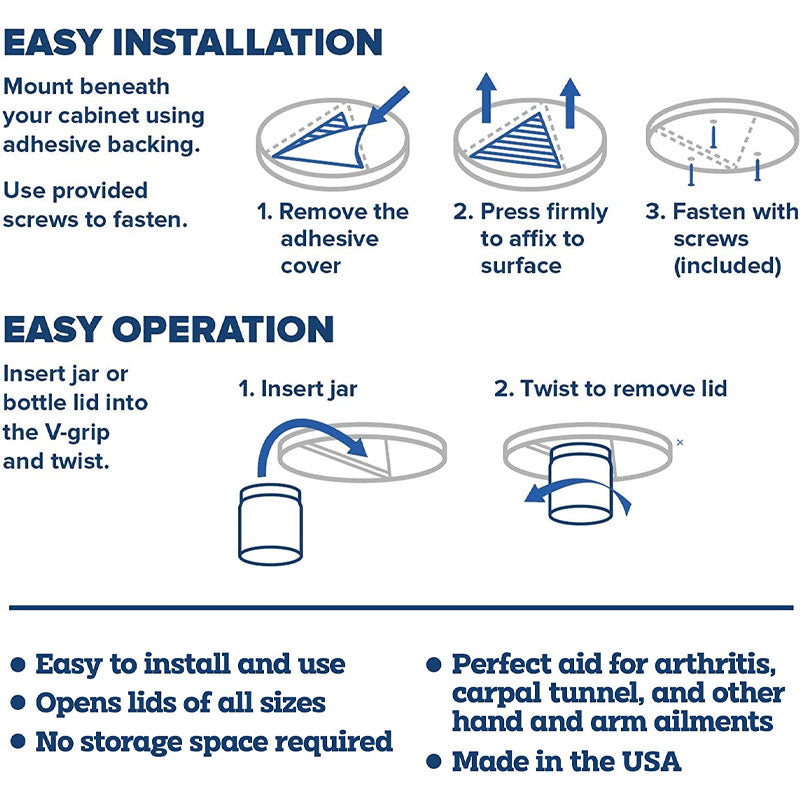 EASY INSTALLATION

Mount beneath your cabinet using adhesive backing.

Use provided screws to fasten.

1. Remove the adhesive cover

2. Press firmly to affix to surface

3. Fasten with screws (included)

EASY OPERATION

Insert jar or bottle lid into the V-grip and twist.

1. Insert jar

2. Twist to remove lid

• Easy to install and use
• Opens lids of all sizes
• No storage space required

• Perfect aid for arthritis, carpal tunnel, and other hand and arm ailments
• Made in the USA