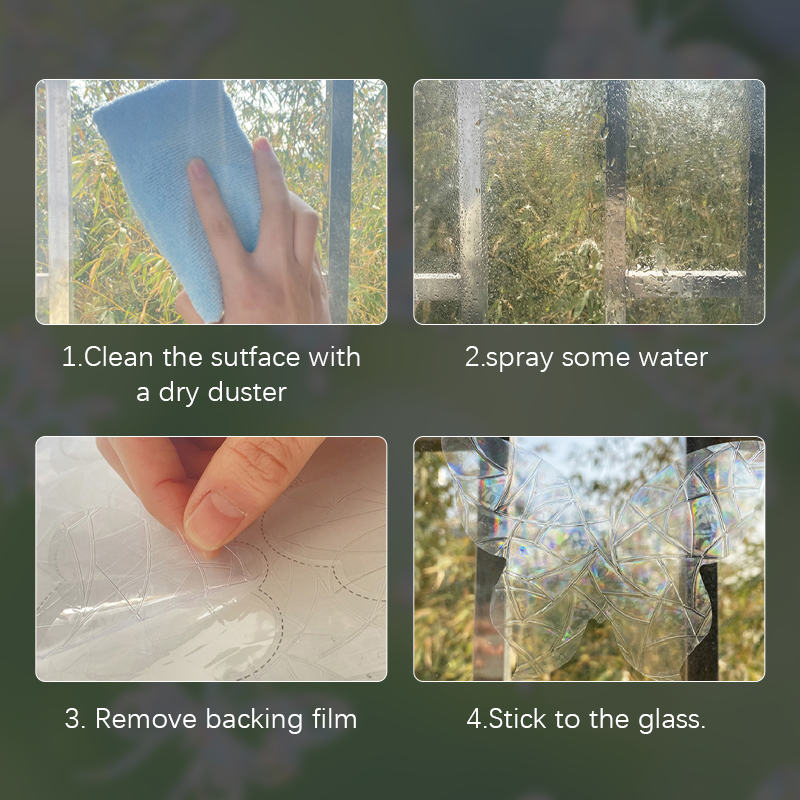 1.Clean the sutface with a dry duster

2.spray some water

3. Remove backing film

4.Stick to the glass.